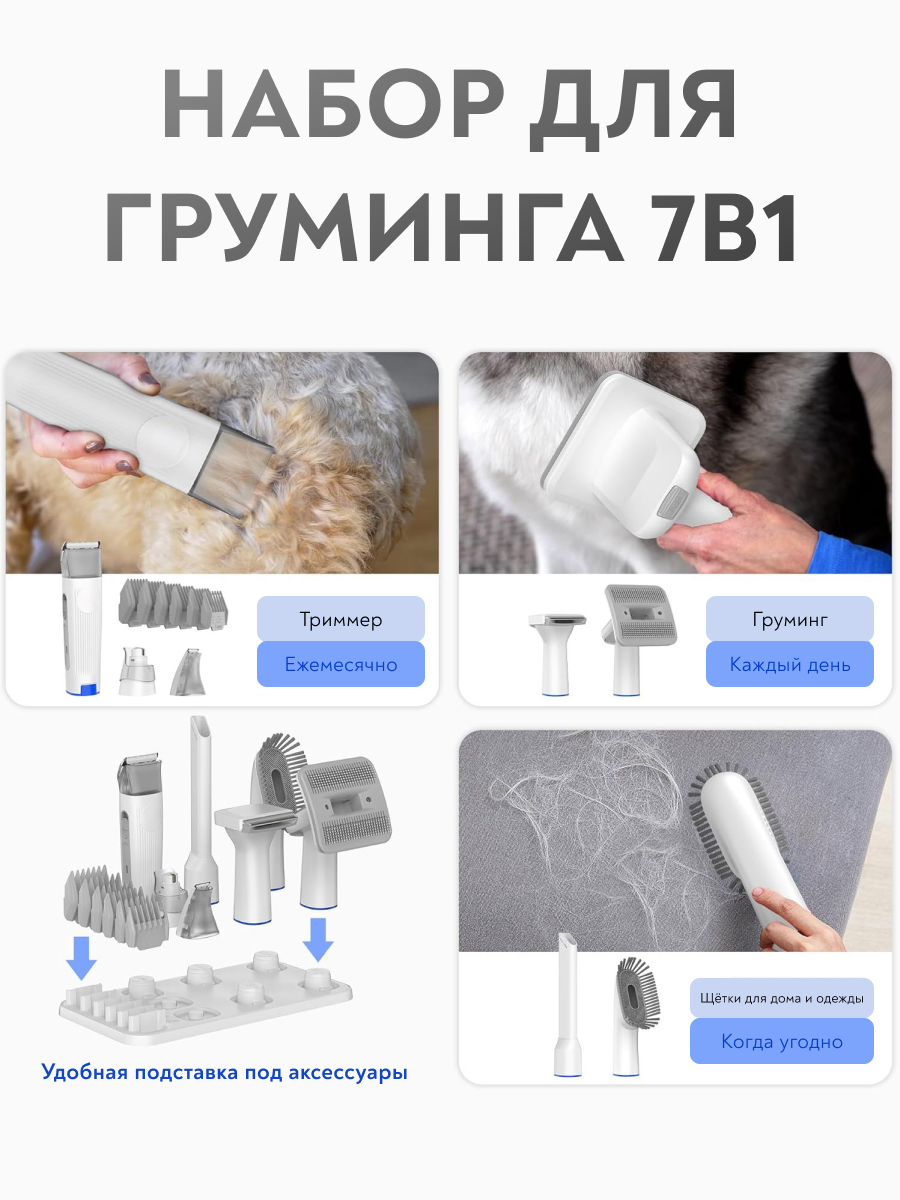 НАБОР ДЛЯ ГРУМИНГА 7В1

Триммер

Ежемесячно

Груминг

Каждый день

Удобная подставка под аксессуары

Щётки для дома и одежды

Когда угодно