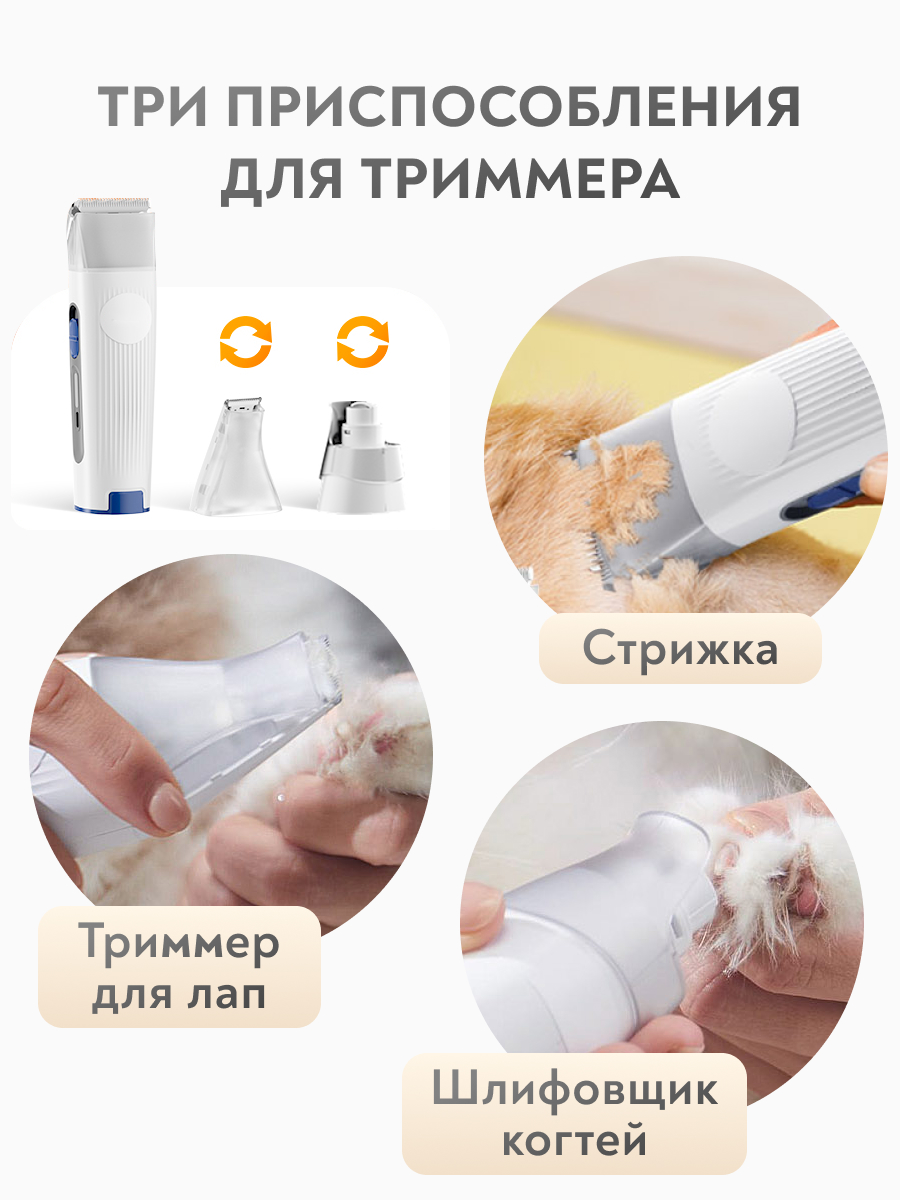 ТРИ ПРИСПОСОБЛЕНИЯ ДЛЯ ТРИММЕРА

Стрижка

Триммер для лап

Шлифовщик когтей